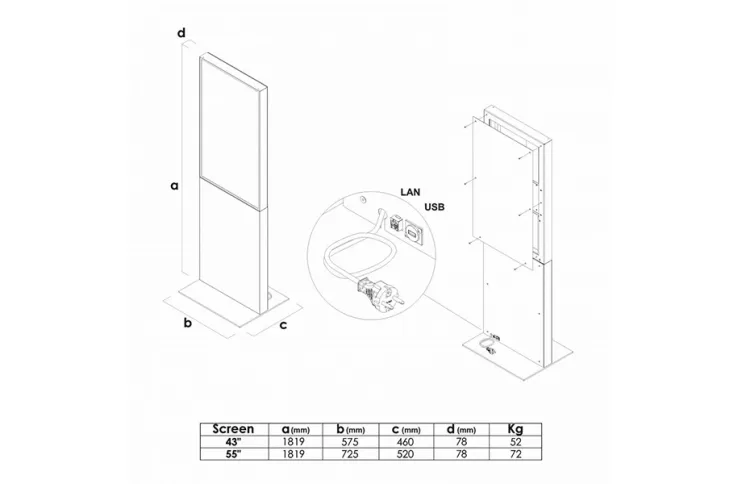 d

a

b

c

LAN

USB

| Screen | a (mm) | b (mm) | c (mm) | d (mm) | Kg |
|---|---|---|---|---|---|
| 43" | 1819 | 575 | 460 | 78 | 52 |
| 55" | 1819 | 725 | 520 | 78 | 72 |